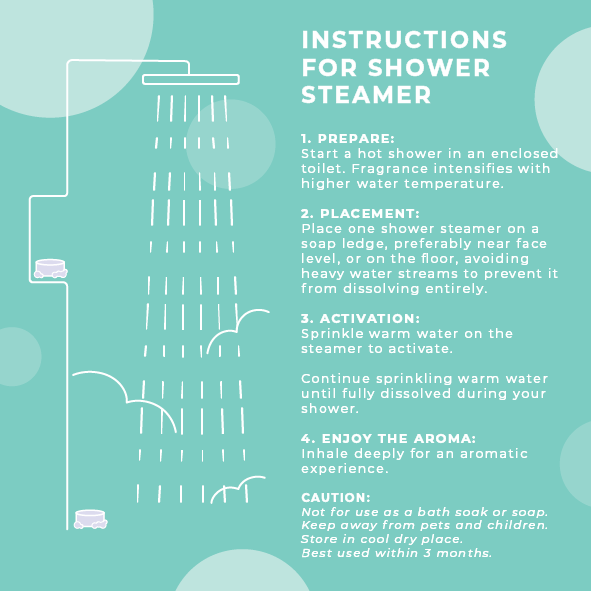 INSTRUCTIONS FOR SHOWER STEAMER

1. PREPARE:
Start a hot shower in an enclosed toilet. Fragrance intensifies with higher water temperature.

2. PLACEMENT:
Place one shower steamer on a soap ledge, preferably near face level, or on the floor, avoiding heavy water streams to prevent it from dissolving entirely.

3. ACTIVATION:
Sprinkle warm water on the steamer to activate.

Continue sprinkling warm water until fully dissolved during your shower.

4. ENJOY THE AROMA:
Inhale deeply for an aromatic experience.

CAUTION:
Not for use as a bath soak or soap.
Keep away from pets and children.
Store in cool dry place.
Best used within 3 months.